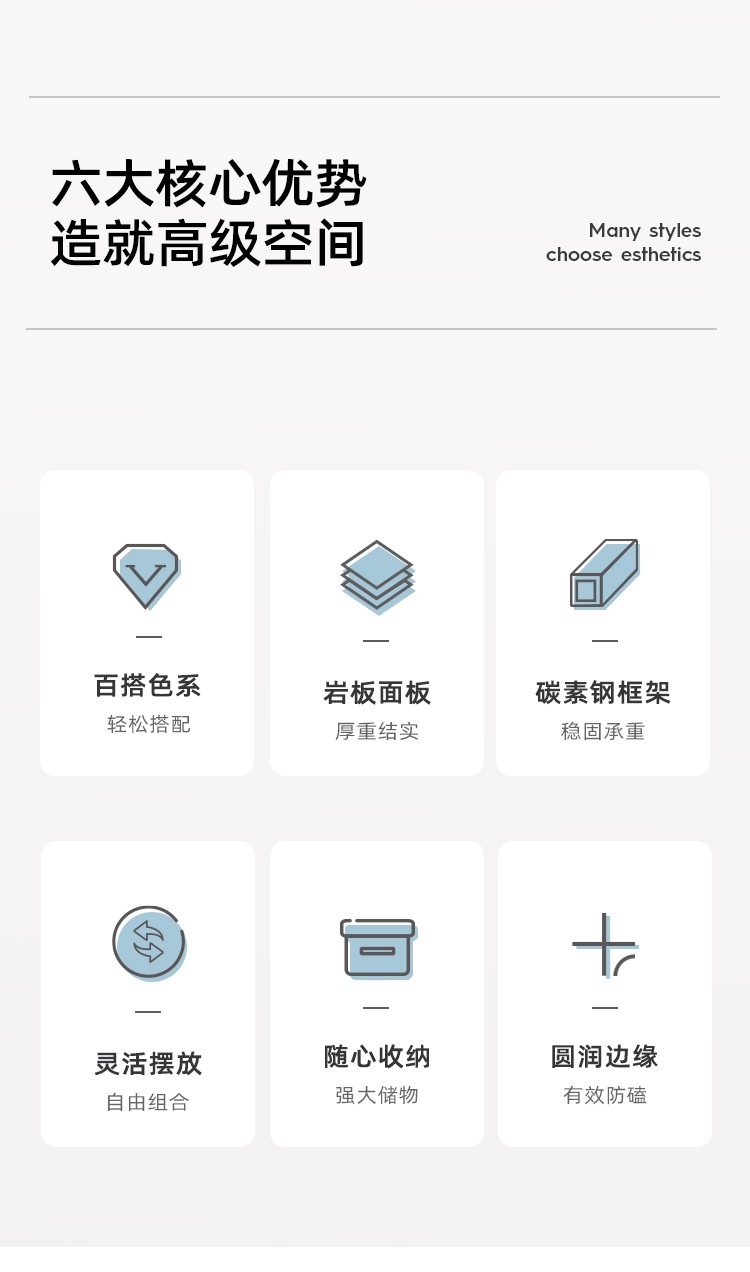 六大核心优势
造就高级空间

Many styles
choose esthetics

百搭色系
轻松搭配

岩板面板
厚重结实

碳素钢框架
稳固承重

灵活摆放
自由组合

随心收纳
强大储物

圆润边缘
有效防磕