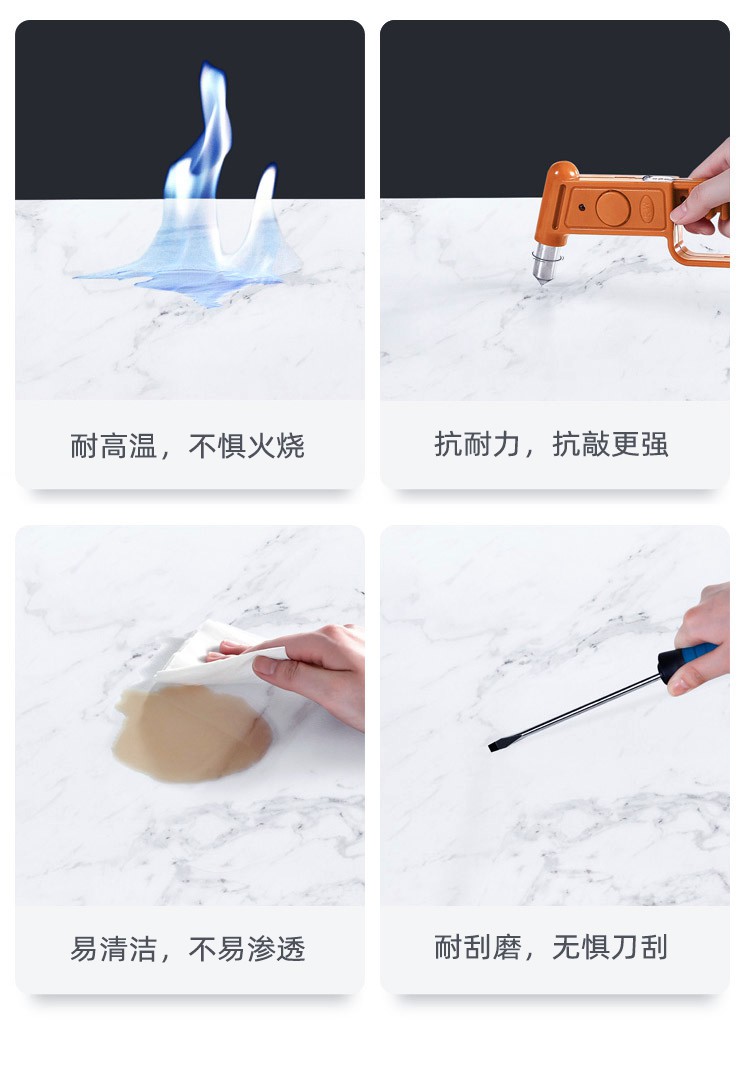 耐高温，不惧火烧

抗耐力，抗敲更强

易清洁，不易渗透

耐刮磨，无惧刀刮